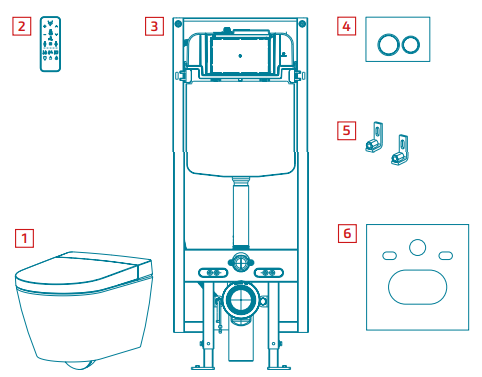 2

3

4

5

1

6